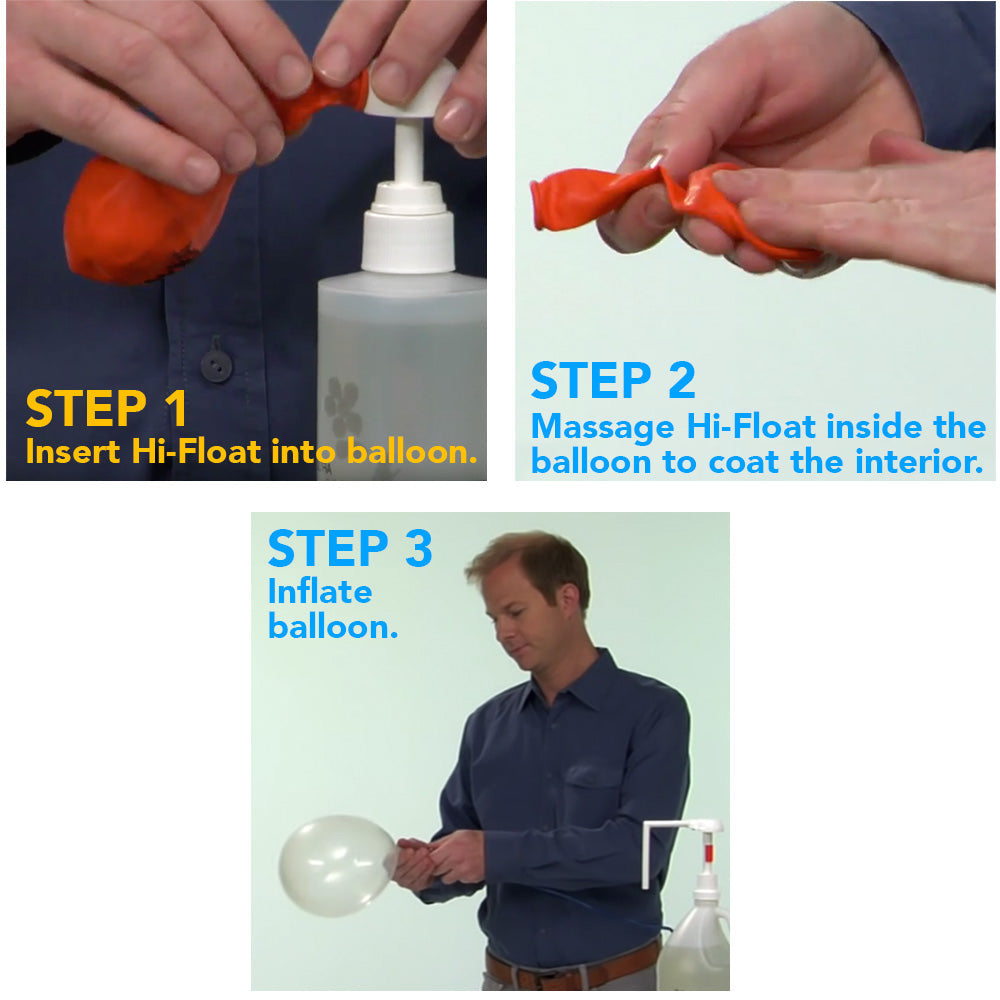 STEP 1
Insert Hi-Float into balloon.

STEP 2
Massage Hi-Float inside the balloon to coat the interior.

STEP 3
Inflate balloon.